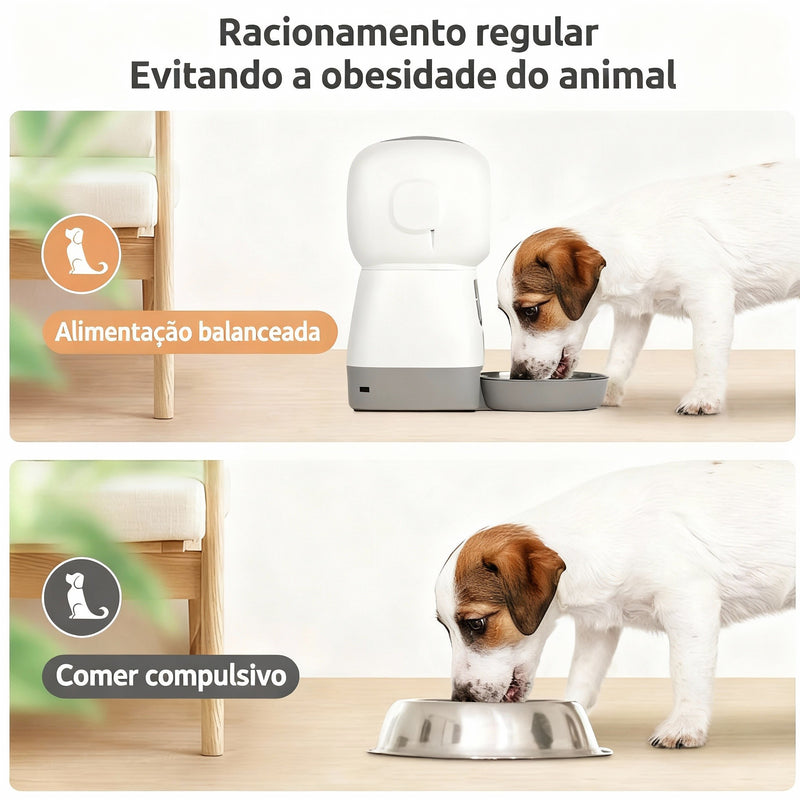 Racionamento regular
Evitando a obesidade do animal

Alimentação balanceada

Comer compulsivo