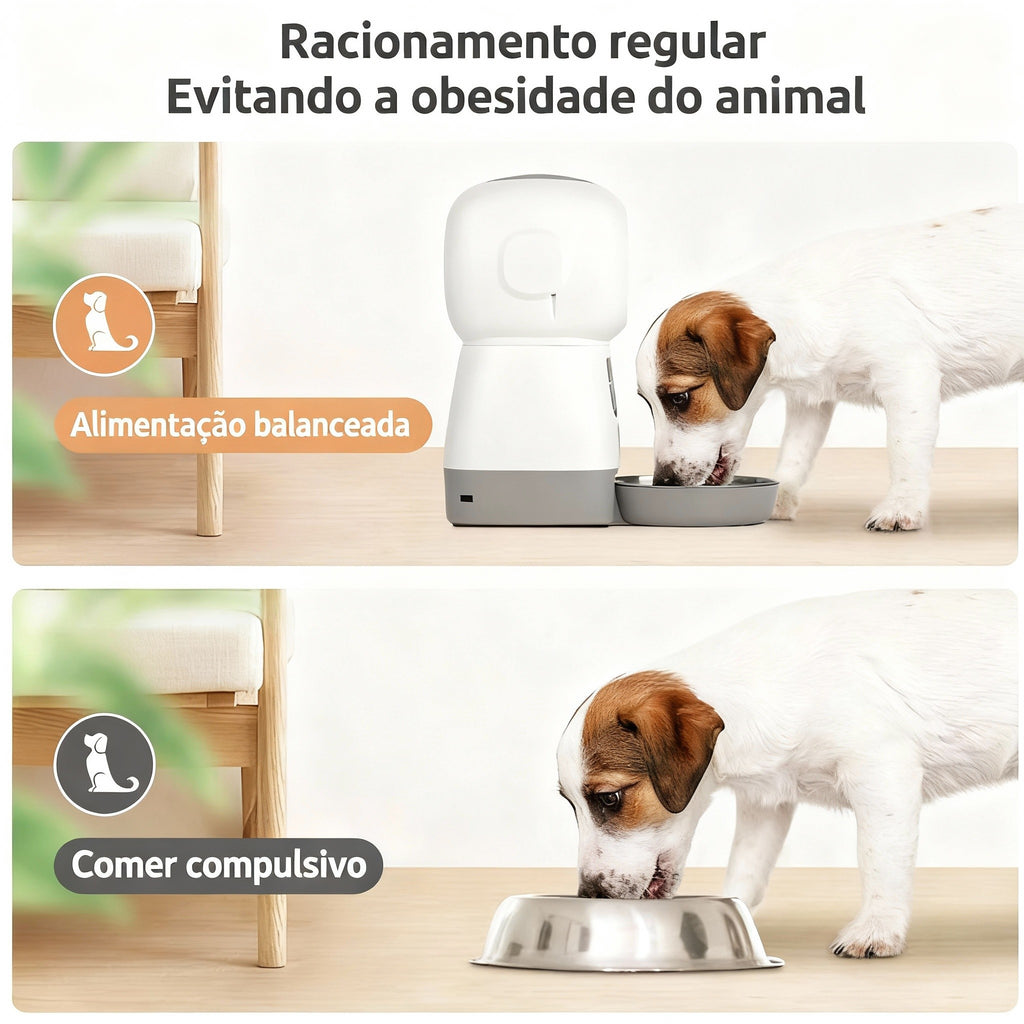 Racionamento regular
Evitando a obesidade do animal

Alimentação balanceada

Comer compulsivo